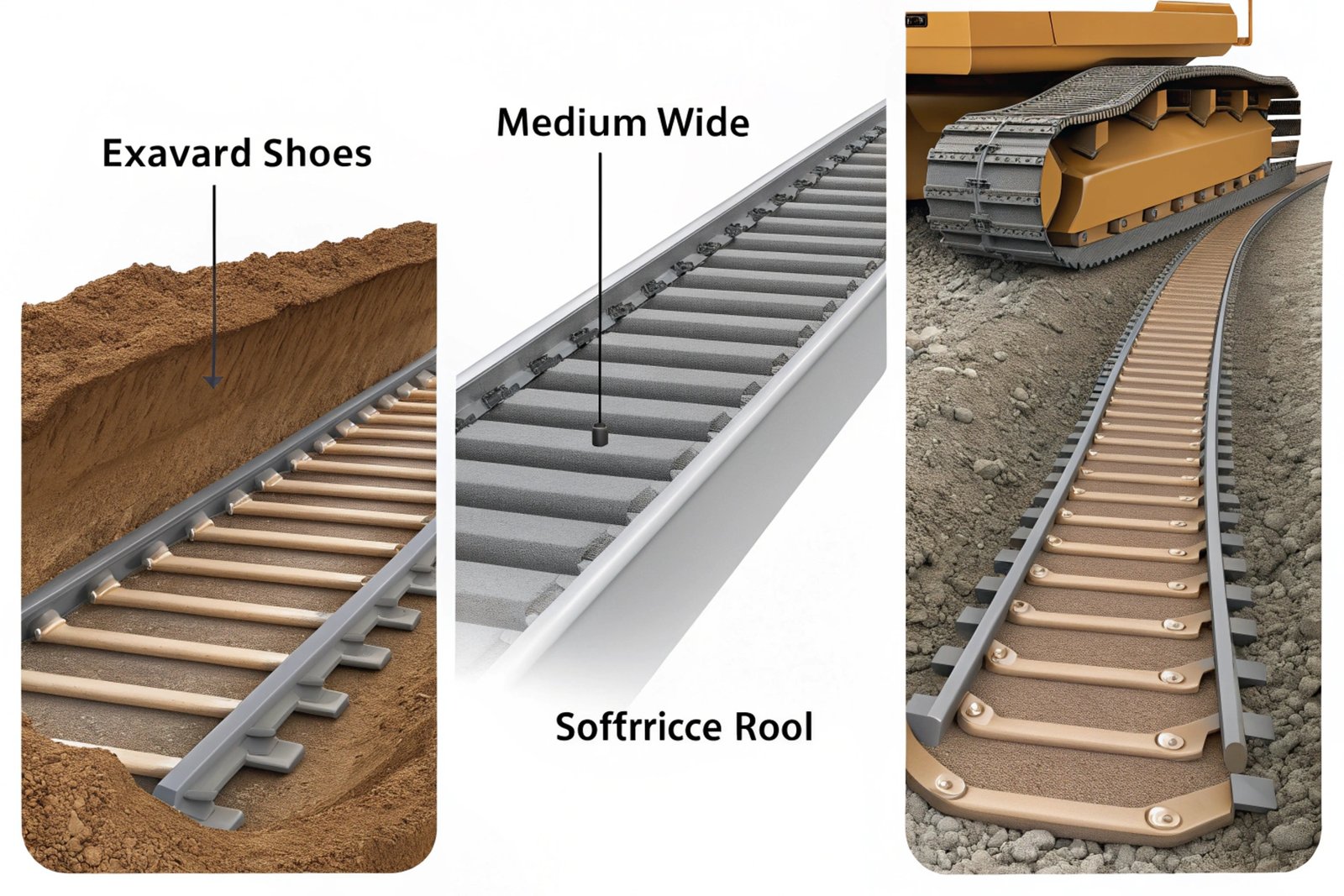 Exavard Shoes

Medium Wide

Soffrricce Rool